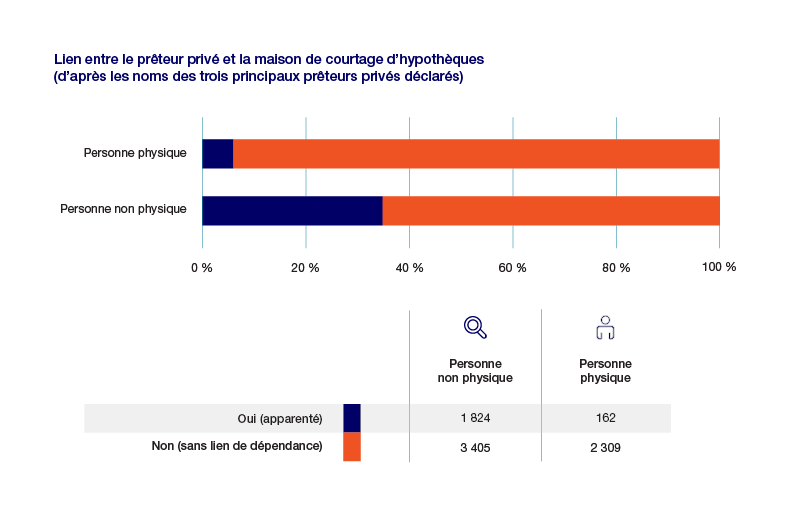 Lien entre le prêteur privé et la maison de courtage d'hypothèques
(d'après les noms des trois principaux prêteurs privés déclarés)

Personne physique

Personne non physique

0 %
20 %
40 %
60 %
80 %
100 %

| | Personne non physique | Personne physique |
|---|---|---|
| Oui (apparenté) | 1 824 | 162 |
| Non (sans lien de dépendance) | 3 405 | 2 309 |